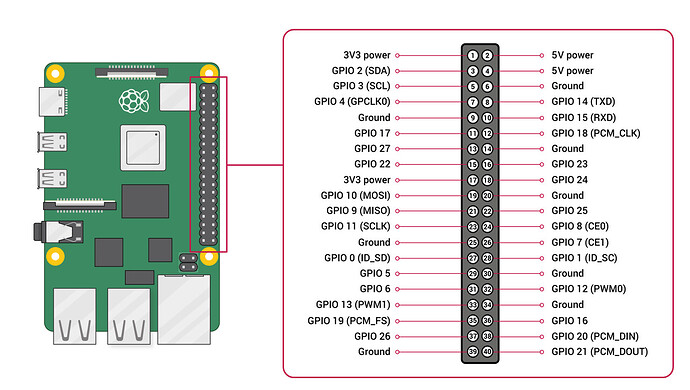 3V3 power 1 2 5V power
GPIO 2 (SDA) 3 4 5V power
GPIO 3 (SCL) 5 6 Ground
GPIO 4 (GPCLK0) 7 8 GPIO 14 (TXD)
Ground 9 10 GPIO 15 (RXD)
GPIO 17 11 12 GPIO 18 (PCM_CLK)
GPIO 27 13 14 Ground
GPIO 22 15 16 GPIO 23
3V3 power 17 18 GPIO 24
GPIO 10 (MOSI) 19 20 Ground
GPIO 9 (MISO) 21 22 GPIO 25
GPIO 11 (SCLK) 23 24 GPIO 8 (CE0)
Ground 25 26 GPIO 7 (CE1)
GPIO 0 (ID_SD) 27 28 GPIO 1 (ID_SC)
GPIO 5 29 30 Ground
GPIO 6 31 32 GPIO 12 (PWM0)
GPIO 13 (PWM1) 33 34 Ground
GPIO 19 (PCM_FS) 35 36 GPIO 16
GPIO 26 37 38 GPIO 20 (PCM_DIN)
Ground 39 40 GPIO 21 (PCM_DOUT)